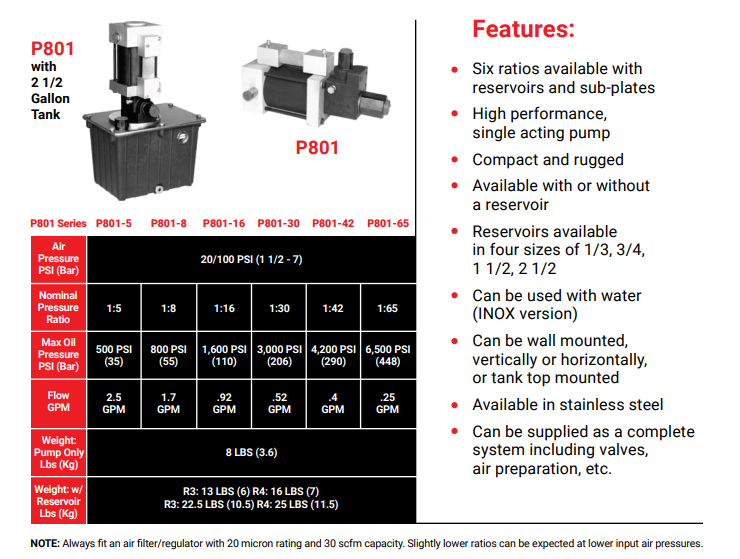 P801 with 2 1/2 Gallon Tank

P801

| P801 Series | P801-5 | P801-8 | P801-16 | P801-30 | P801-42 | P801-65 |
|---|---|---|---|---|---|---|
| Air Pressure PSI (Bar) | 20/100 PSI (1 1/2 - 7) | | | | | |
| Nominal Pressure Ratio | 1:5 | 1:8 | 1:16 | 1:30 | 1:42 | 1:65 |
| Max Oil Pressure PSI (Bar) | 500 PSI (35) | 800 PSI (55) | 1,600 PSI (110) | 3,000 PSI (206) | 4,200 PSI (290) | 6,500 PSI (448) |
| Flow GPM | 2.5 GPM | 1.7 GPM | .92 GPM | .52 GPM | .4 GPM | .25 GPM |
| Weight: Pump Only Lbs (Kg) | 8 LBS (3.6) | | | | | |
| Weight: w/ Reservoir Lbs (Kg) | R3: 13 LBS (6) R4: 16 LBS (7) R3: 22.5 LBS (10.5) R4: 25 LBS (11.5) | | | | | |

Features:

• Six ratios available with reservoirs and sub-plates
• High performance, single acting pump
• Compact and rugged
• Available with or without a reservoir
• Reservoirs available in four sizes of 1/3, 3/4, 1 1/2, 2 1/2
• Can be used with water (INOX version)
• Can be wall mounted, vertically or horizontally, or tank top mounted
• Available in stainless steel
• Can be supplied as a complete system including valves, air preparation, etc.

NOTE: Always fit an air filter/regulator with 20 micron rating and 30 scfm capacity. Slightly lower ratios can be expected at lower input air pressures.