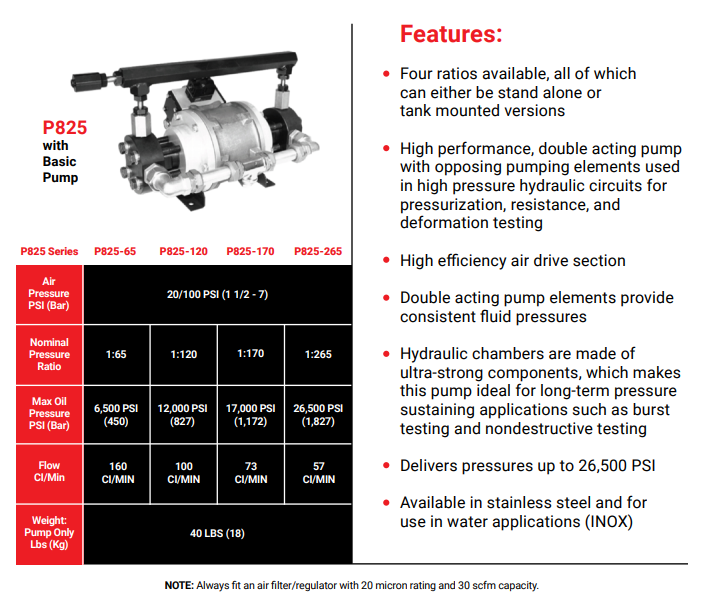 P825
with
Basic
Pump

| P825 Series | P825-65 | P825-120 | P825-170 | P825-265 |
|---|---|---|---|---|
| Air Pressure PSI (Bar) | 20/100 PSI (1 1/2 - 7) | | | |
| Nominal Pressure Ratio | 1:65 | 1:120 | 1:170 | 1:265 |
| Max Oil Pressure PSI (Bar) | 6,500 PSI (450) | 12,000 PSI (827) | 17,000 PSI (1,172) | 26,500 PSI (1,827) |
| Flow CI/Min | 160 CI/MIN | 100 CI/MIN | 73 CI/MIN | 57 CI/MIN |
| Weight: Pump Only Lbs (Kg) | 40 LBS (18) | | | |

Features:

• Four ratios available, all of which can either be stand alone or tank mounted versions

• High performance, double acting pump with opposing pumping elements used in high pressure hydraulic circuits for pressurization, resistance, and deformation testing

• High efficiency air drive section

• Double acting pump elements provide consistent fluid pressures

• Hydraulic chambers are made of ultra-strong components, which makes this pump ideal for long-term pressure sustaining applications such as burst testing and nondestructive testing

• Delivers pressures up to 26,500 PSI

• Available in stainless steel and for use in water applications (INOX)

NOTE: Always fit an air filter/regulator with 20 micron rating and 30 scfm capacity.